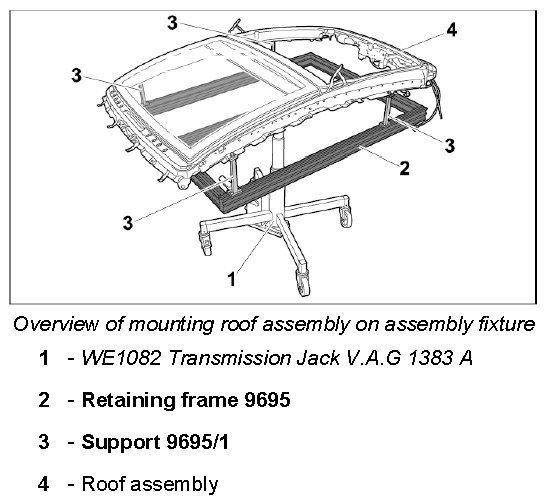 3

4

3

3

2

3

1

Overview of mounting roof assembly on assembly fixture

1 - WE1082 Transmission Jack V.A.G 1383 A

2 - Retaining frame 9695

3 - Support 9695/1

4 - Roof assembly