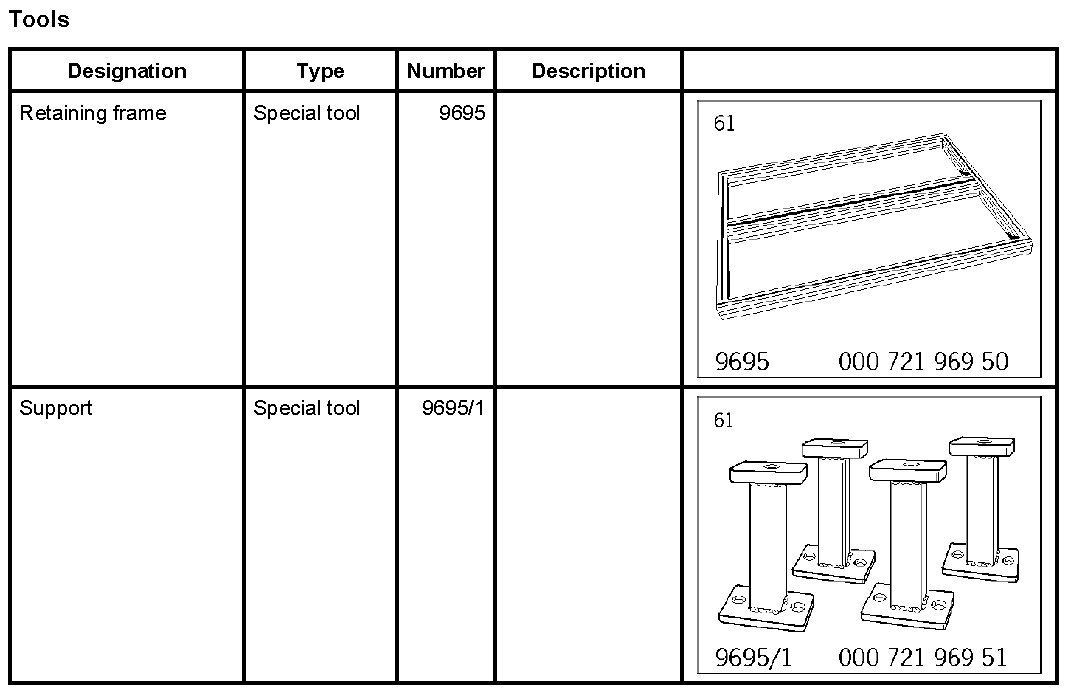 Tools

| Designation | Type | Number | Description | |
|---|---|---|---|---|
| Retaining frame | Special tool | 9695 | | 61 9695 000 721 969 50 |
| Support | Special tool | 9695/1 | | 61 9695/1 000 721 969 51 |