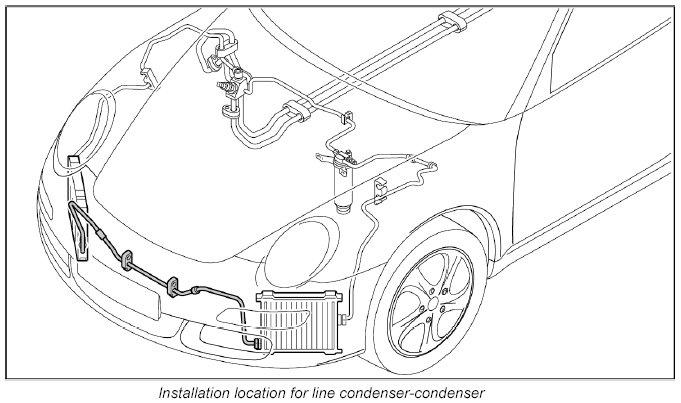 Installation location for line condenser-condenser