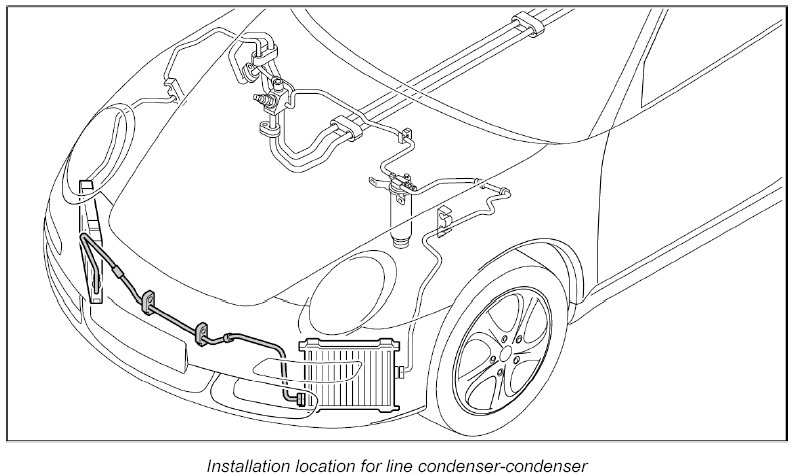 Installation location for line condenser-condenser