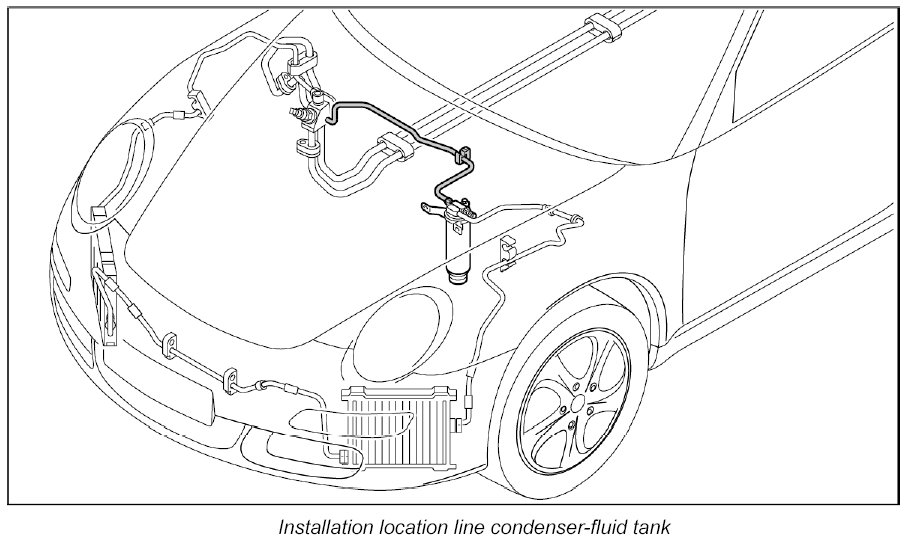 Installation location line condenser-fluid tank