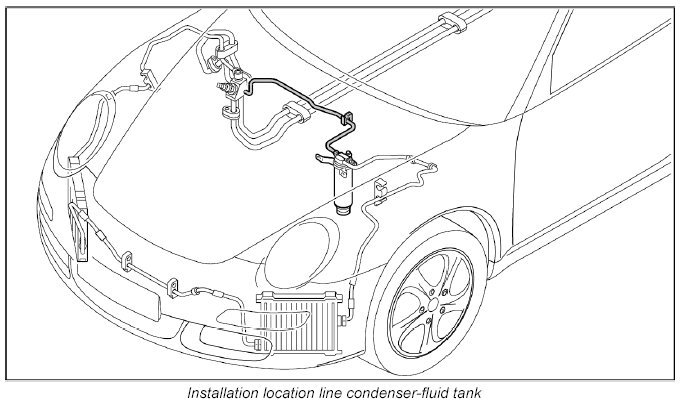 Installation location line condenser-fluid tank