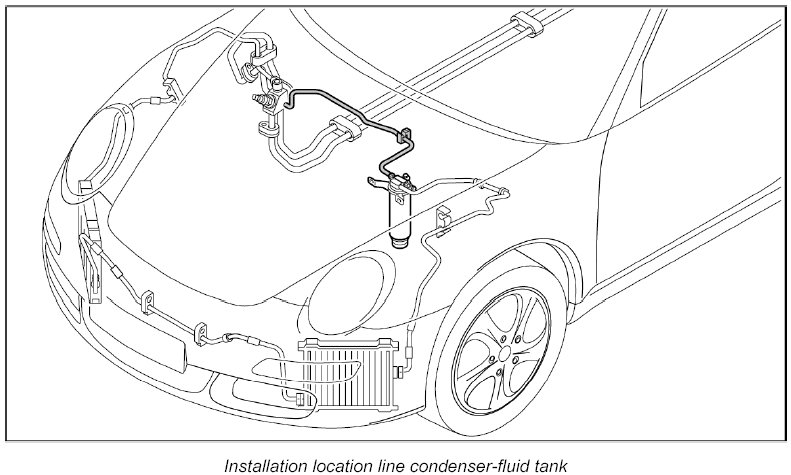 Installation location line condenser-fluid tank