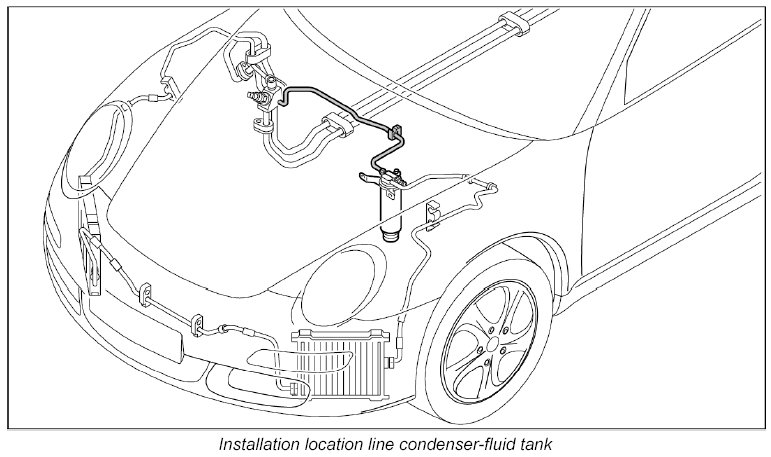 Installation location line condenser-fluid tank