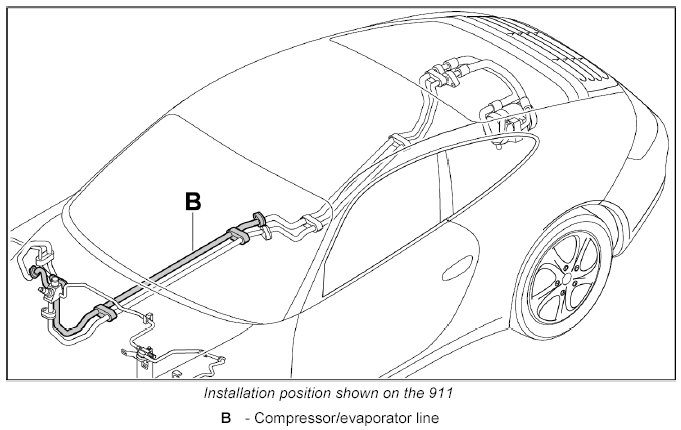 B

Installation position shown on the 911

B - Compressor/evaporator line