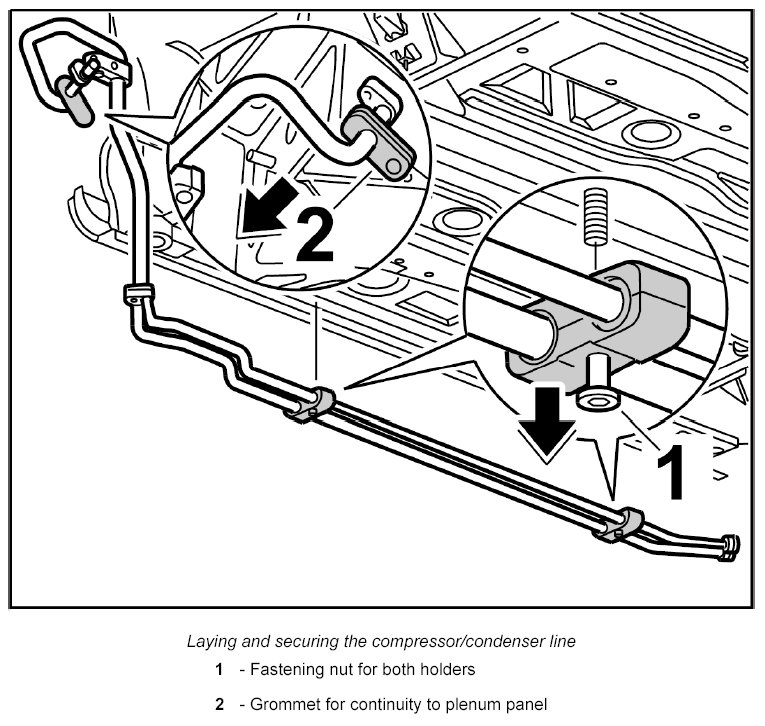 2

1

Laying and securing the compressor/condenser line

1 - Fastening nut for both holders

2 - Grommet for continuity to plenum panel