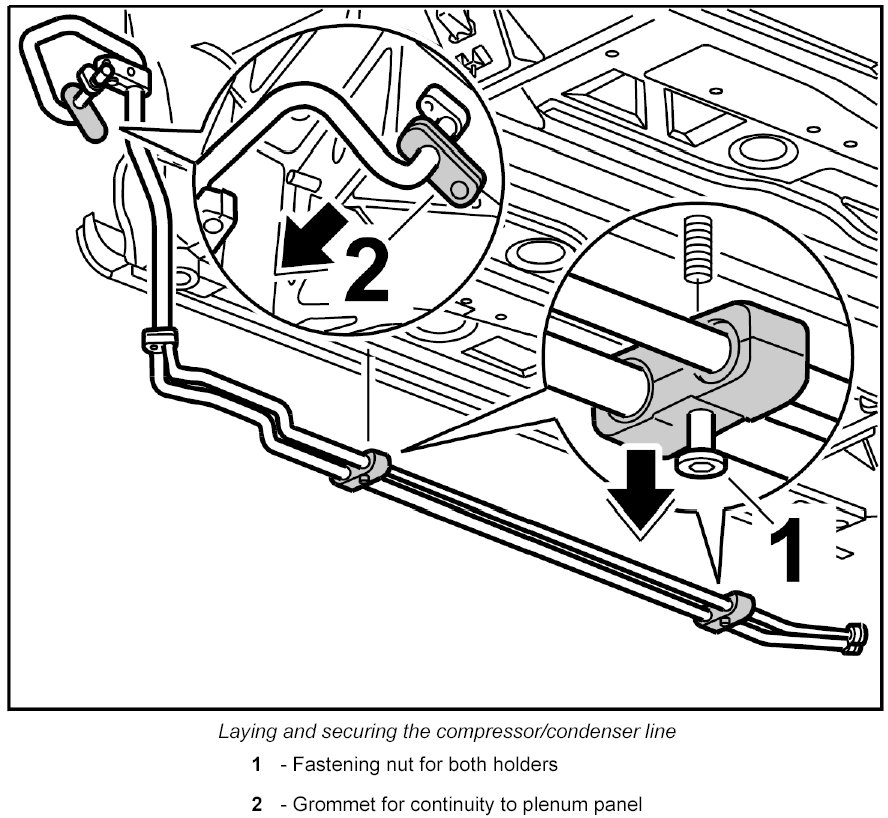 2

1

Laying and securing the compressor/condenser line

1 - Fastening nut for both holders

2 - Grommet for continuity to plenum panel