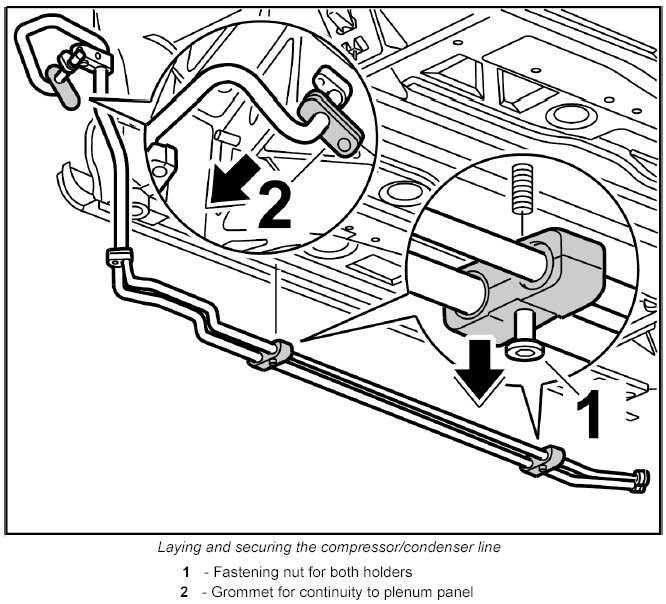 2

1

Laying and securing the compressor/condenser line

1 - Fastening nut for both holders

2 - Grommet for continuity to plenum panel