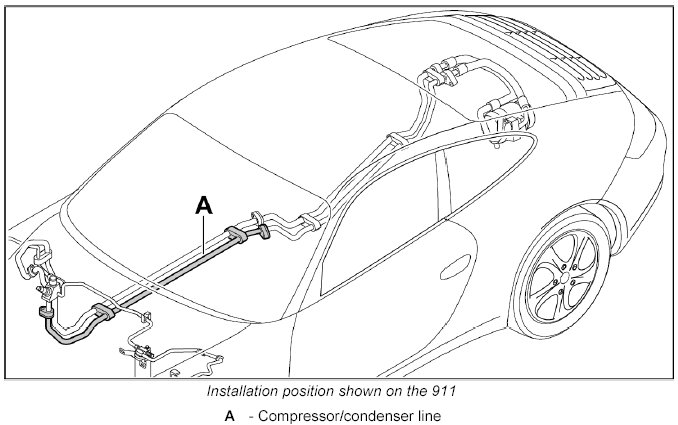 A

Installation position shown on the 911

A - Compressor/condenser line