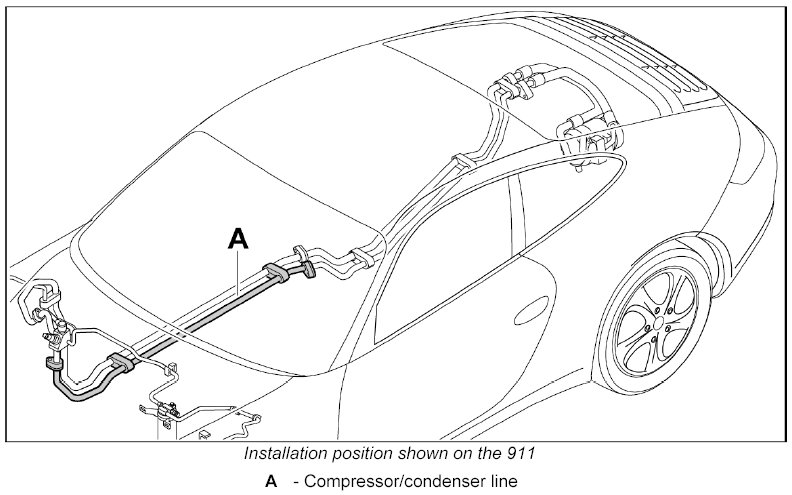 A

Installation position shown on the 911

A - Compressor/condenser line