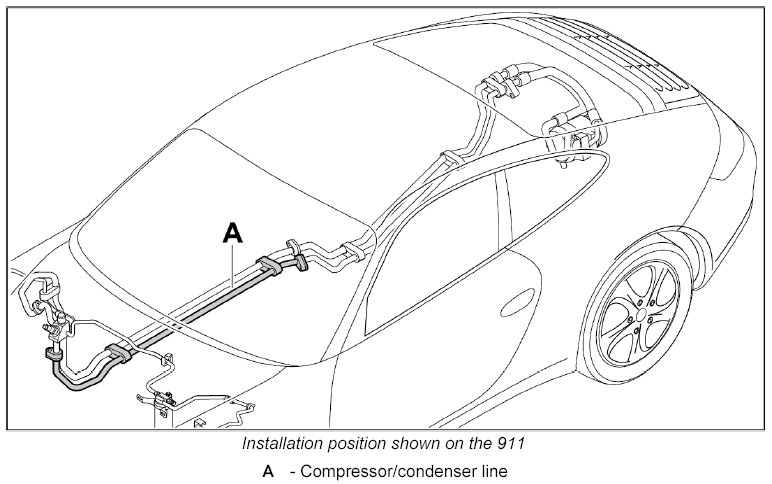 A

Installation position shown on the 911

A - Compressor/condenser line