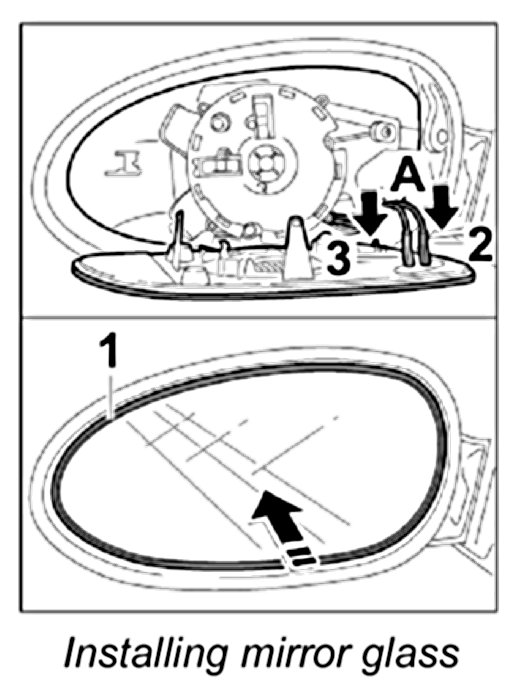 A
3
2
1
Installing mirror glass