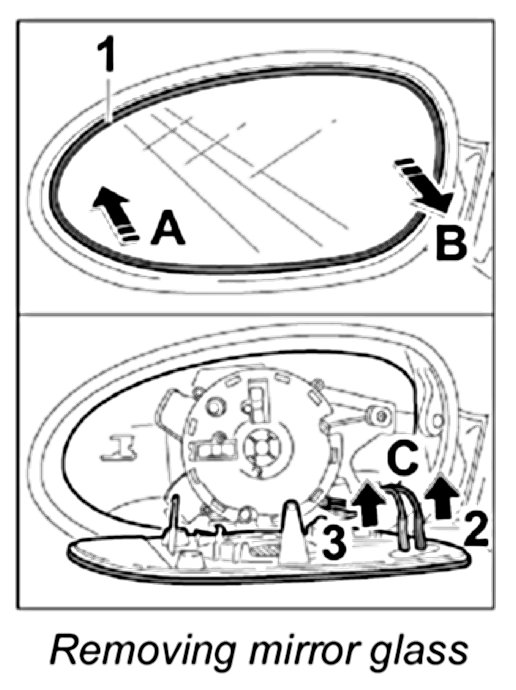 1
A
B
C
3
2
Removing mirror glass