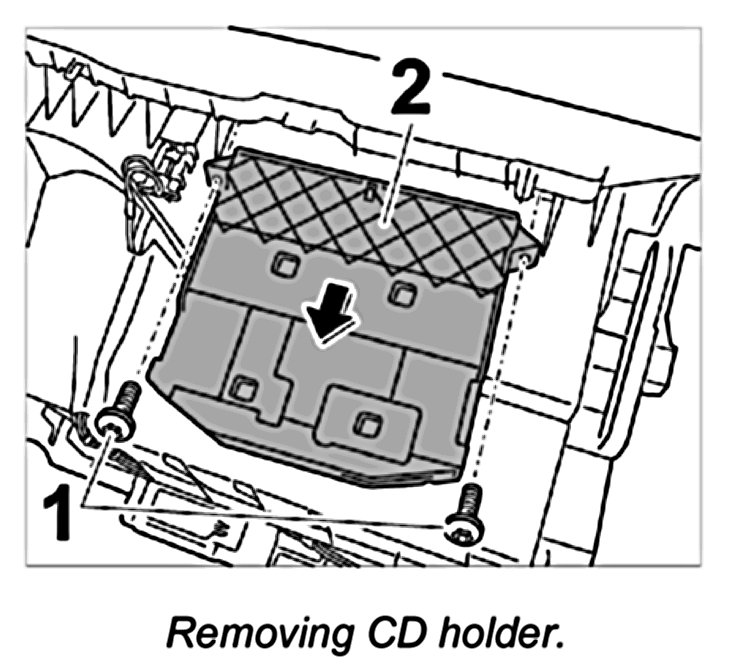 2

1

Removing CD holder.