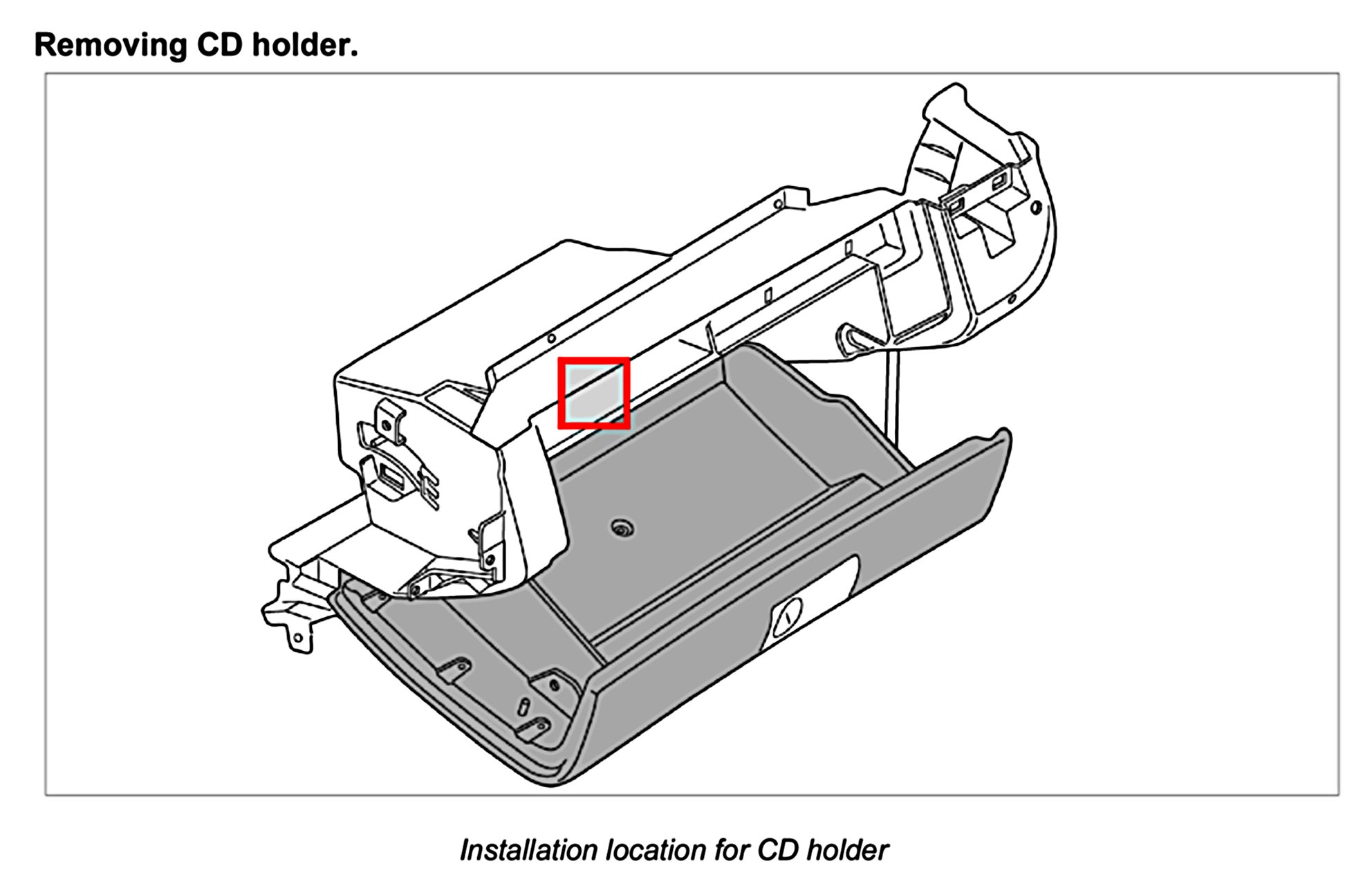 Removing CD holder.

Installation location for CD holder