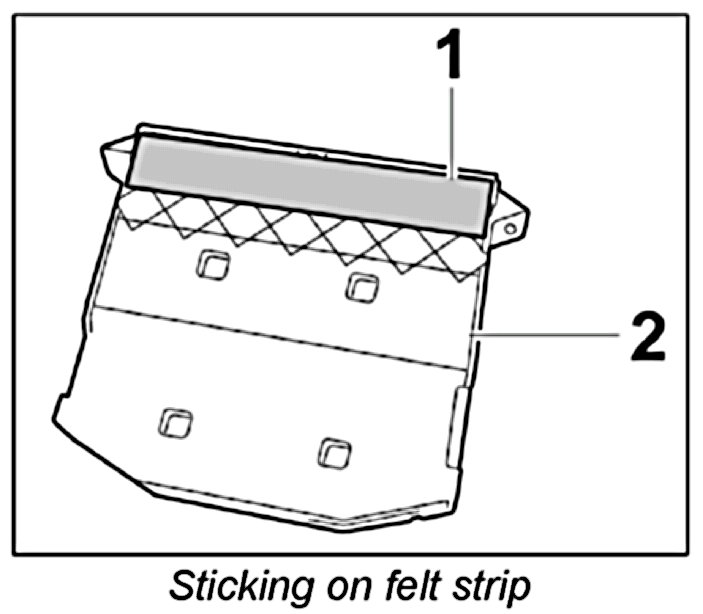 1

2

Sticking on felt strip