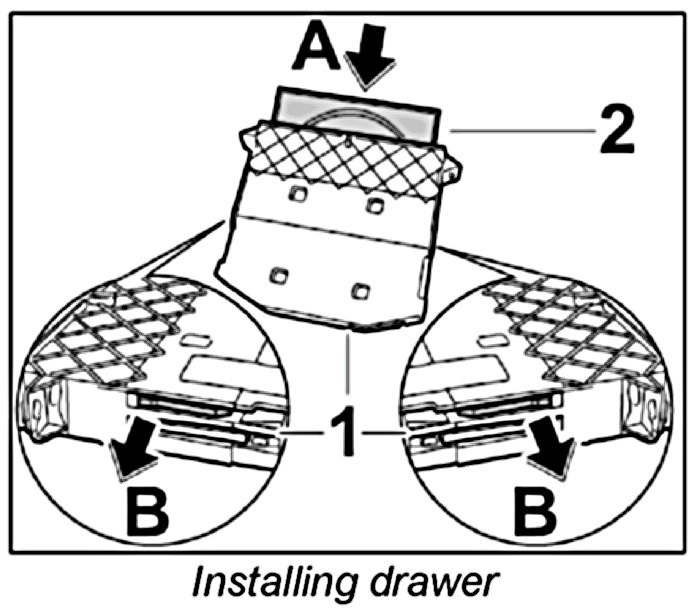 A
2
1
B
B
Installing drawer