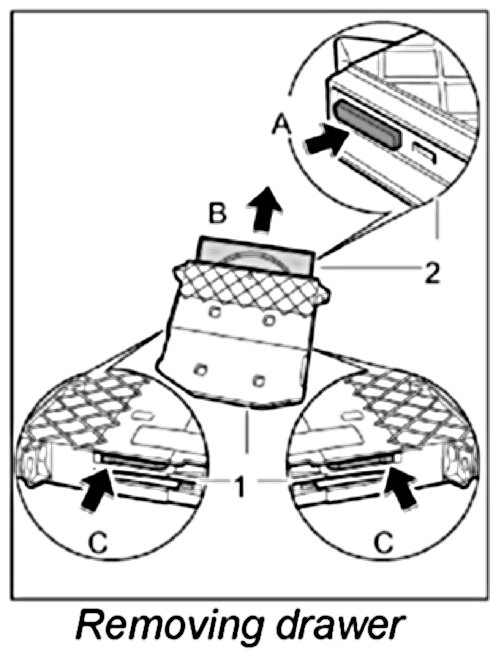 A
B
2
1
C
C
Removing drawer