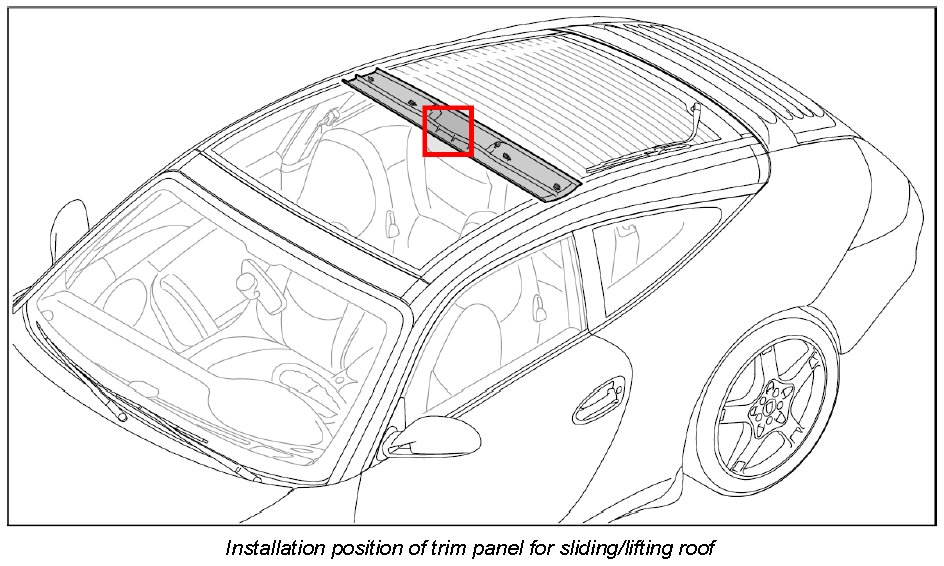 Installation position of trim panel for sliding/lifting roof