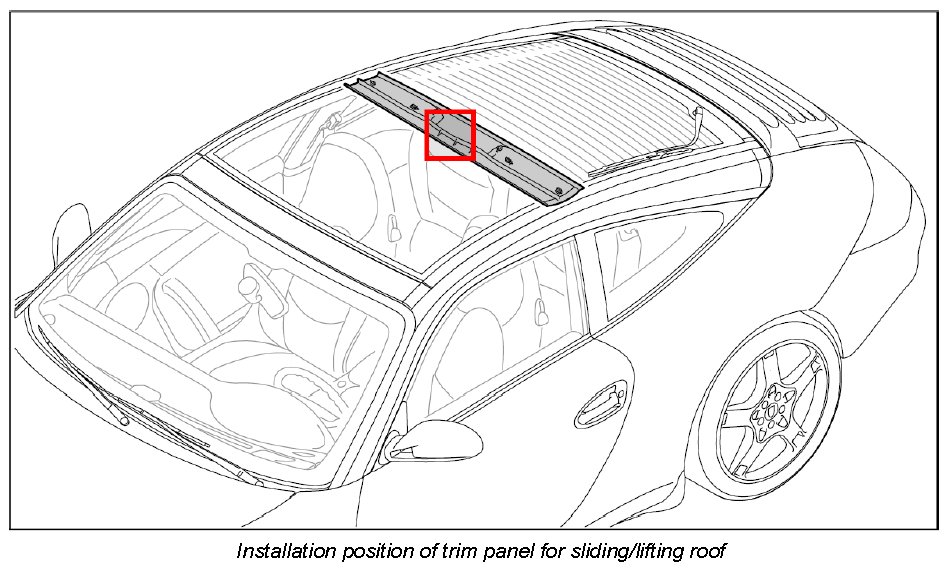 Installation position of trim panel for sliding/lifting roof