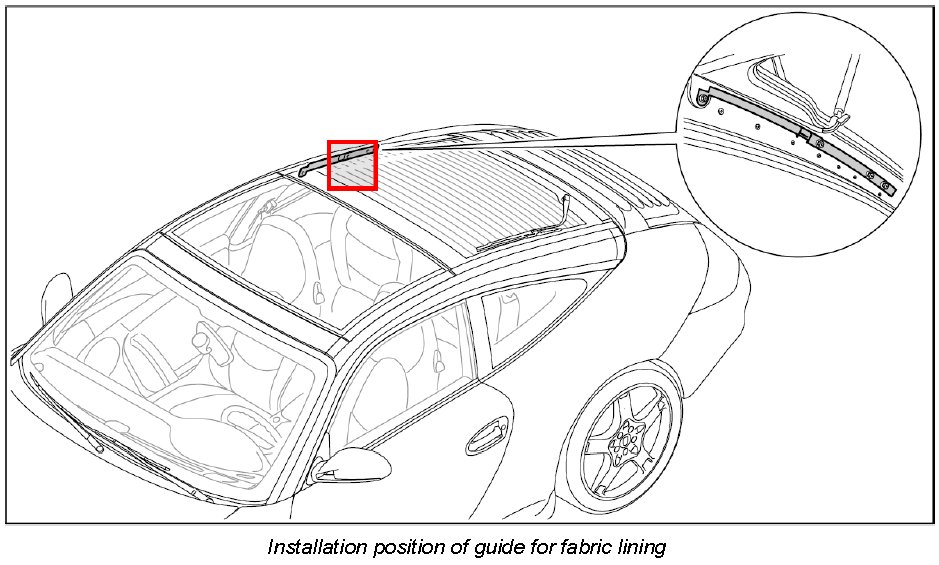 Installation position of guide for fabric lining