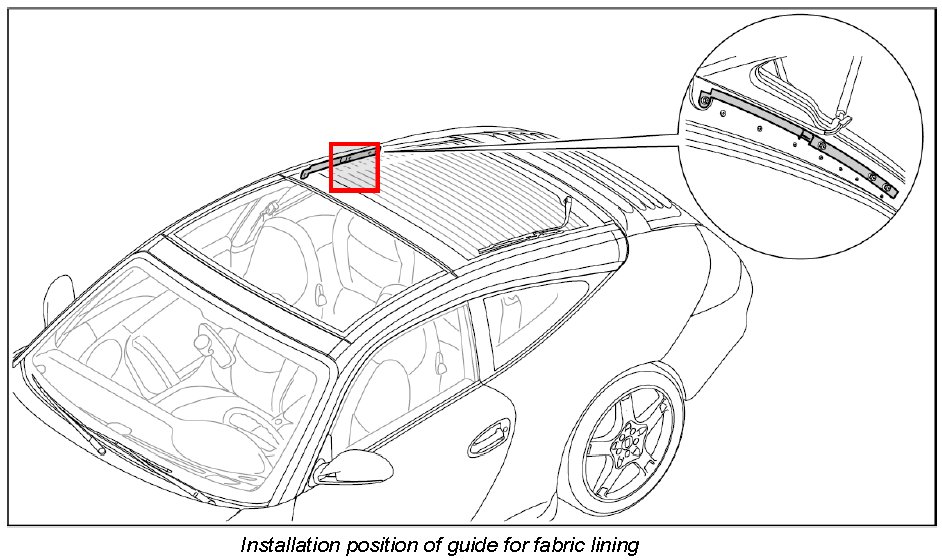 Installation position of guide for fabric lining