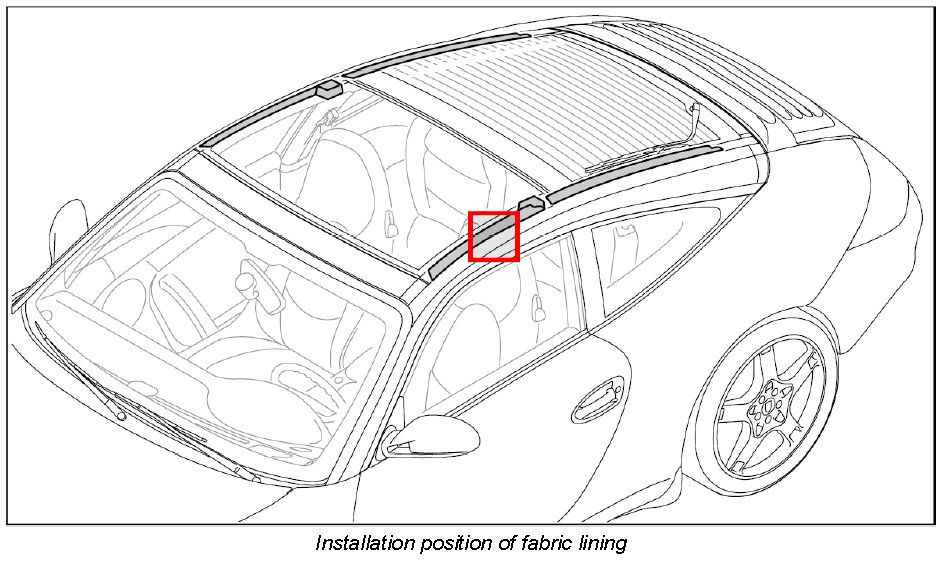 Installation position of fabric lining