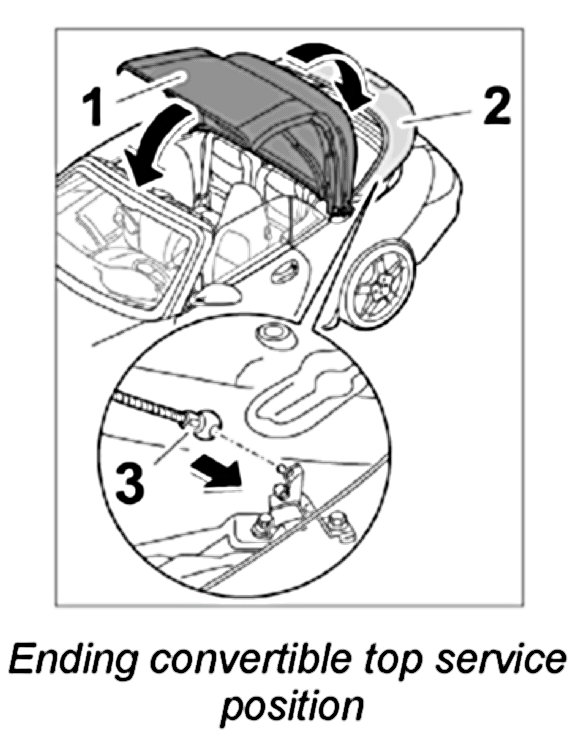 1
2
3

Ending convertible top service position