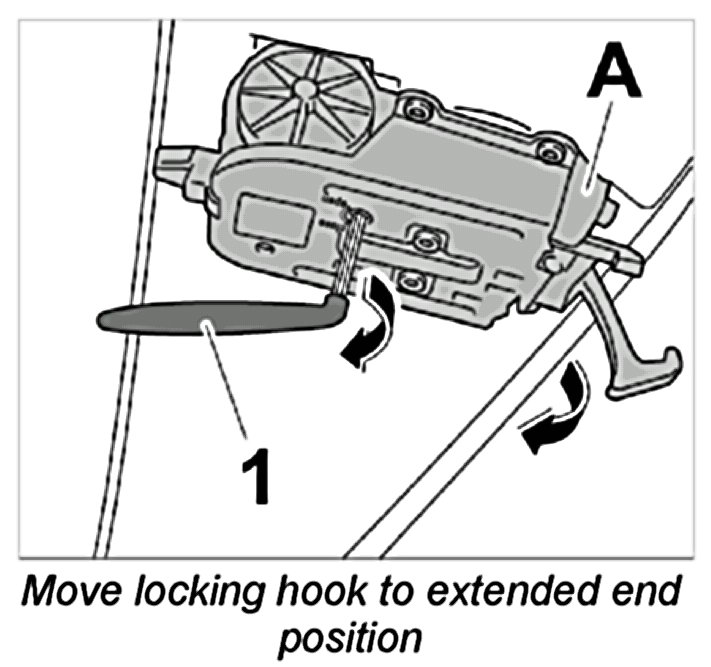 A

1

Move locking hook to extended end position