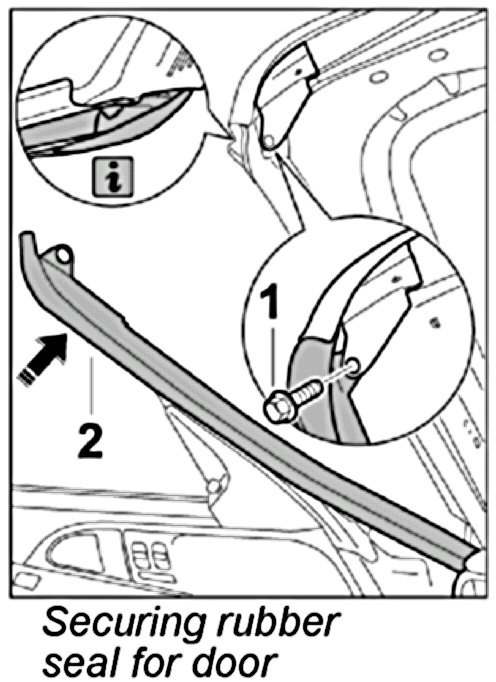 i

1

2

Securing rubber seal for door