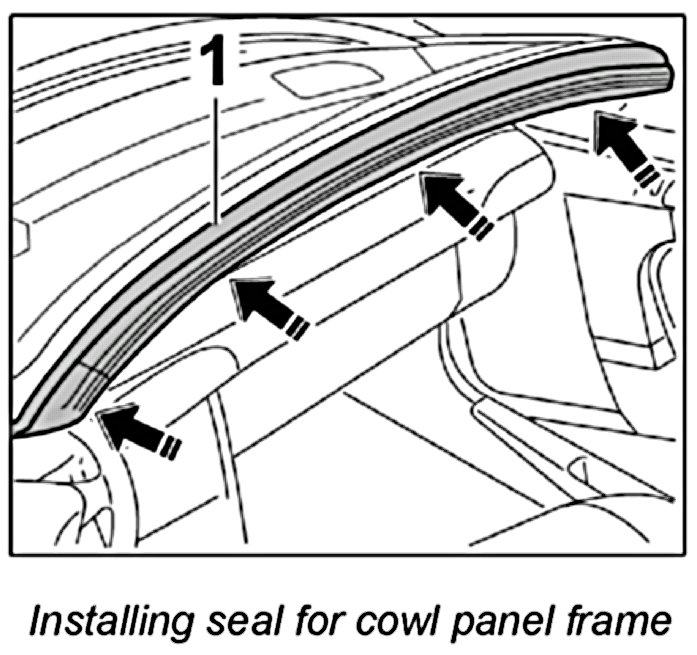 1

Installing seal for cowl panel frame