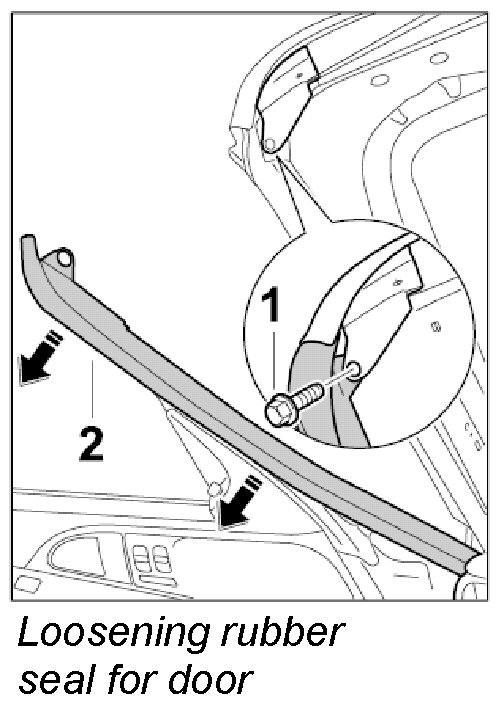 1

2

Loosening rubber seal for door