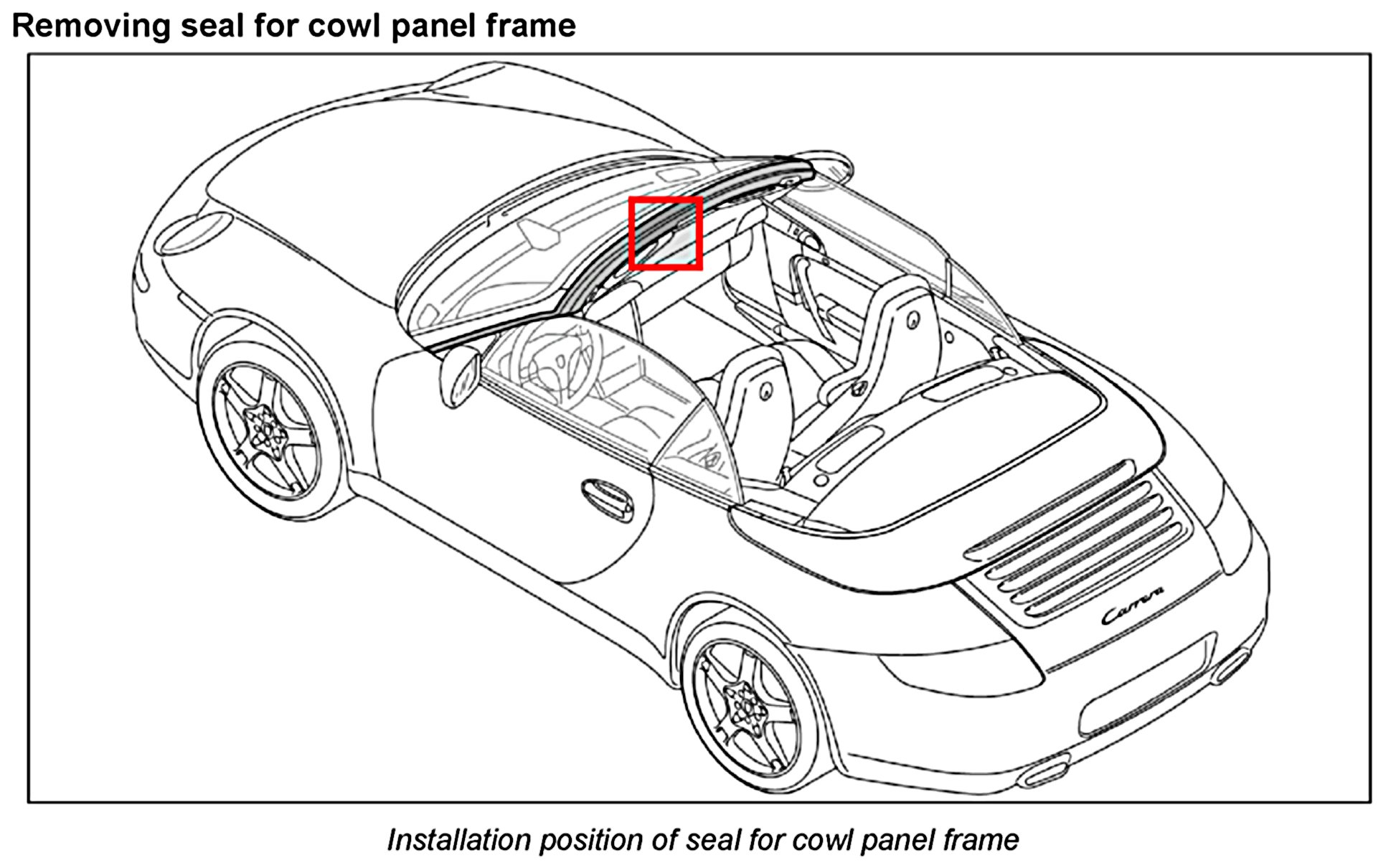 Removing seal for cowl panel frame

Carrera

Installation position of seal for cowl panel frame