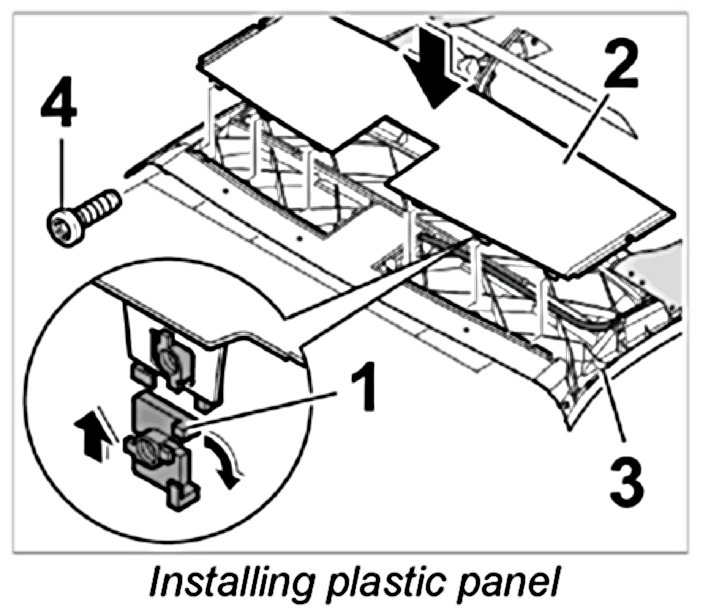 4
2
1
3
Installing plastic panel