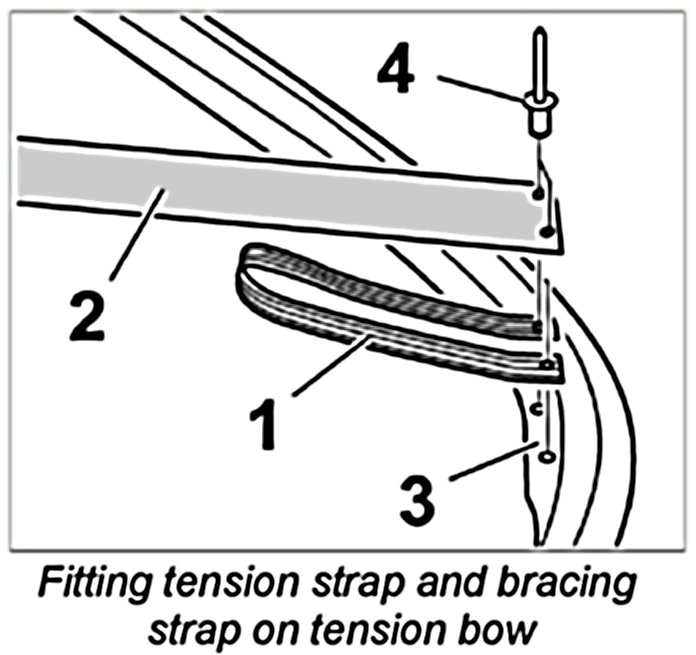 4

2

1

3

Fitting tension strap and bracing strap on tension bow