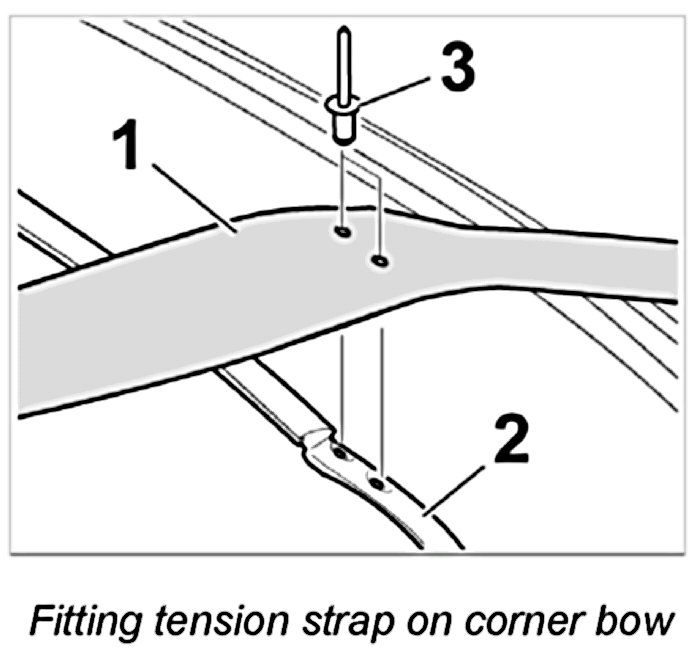 3
1
2

Fitting tension strap on corner bow