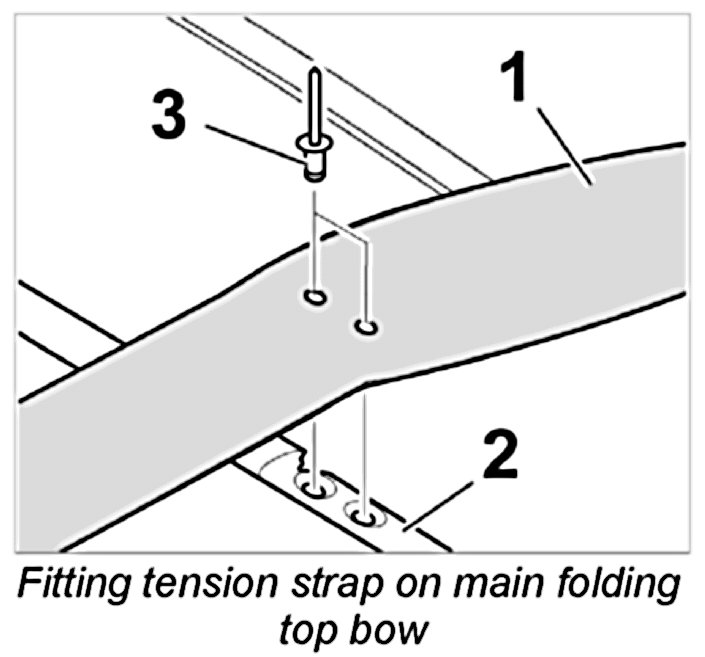 3
1
2
Fitting tension strap on main folding top bow