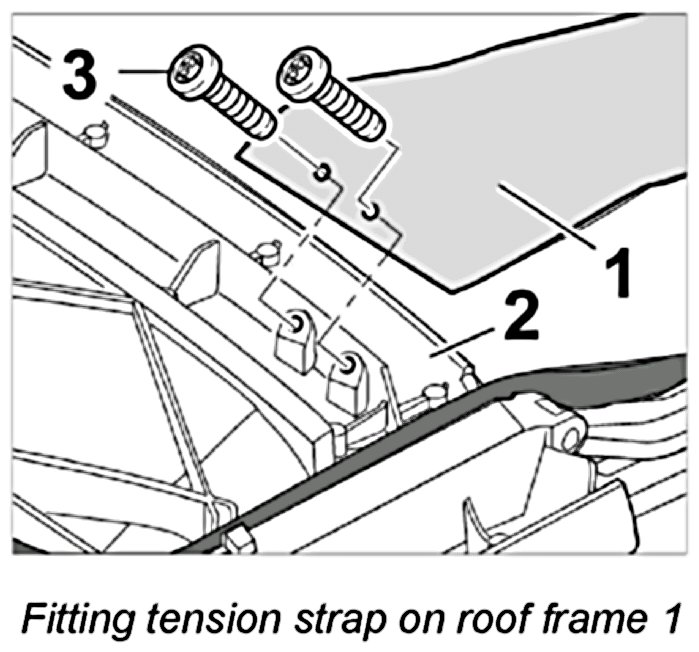 3

1

2

Fitting tension strap on roof frame 1