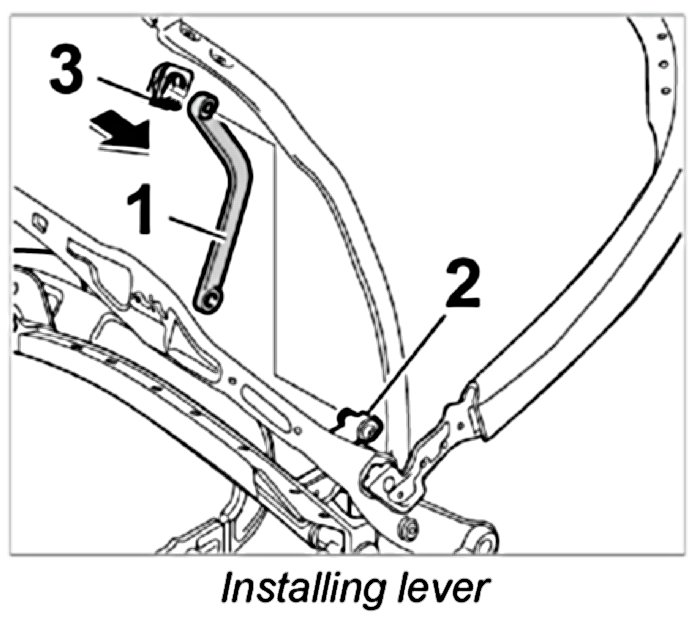 3
1
2
Installing lever