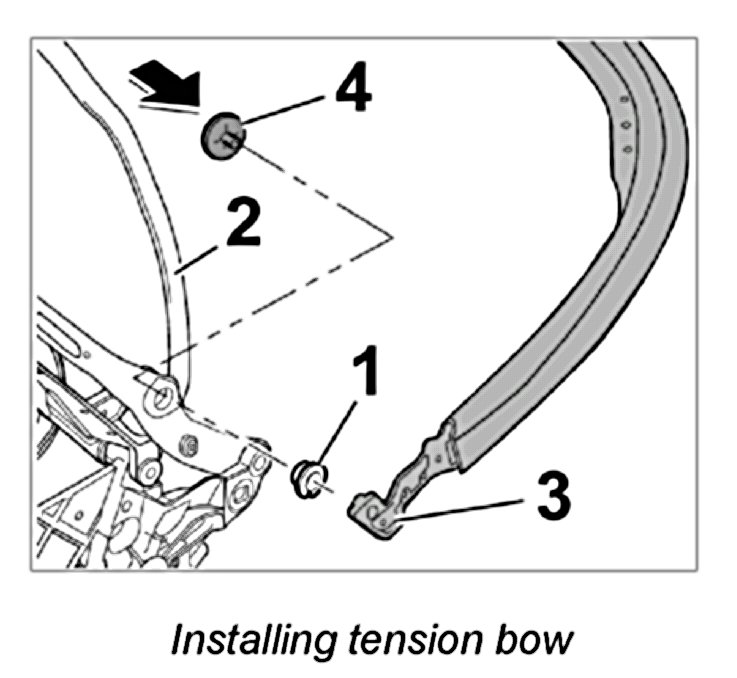 4
2
1
3

Installing tension bow