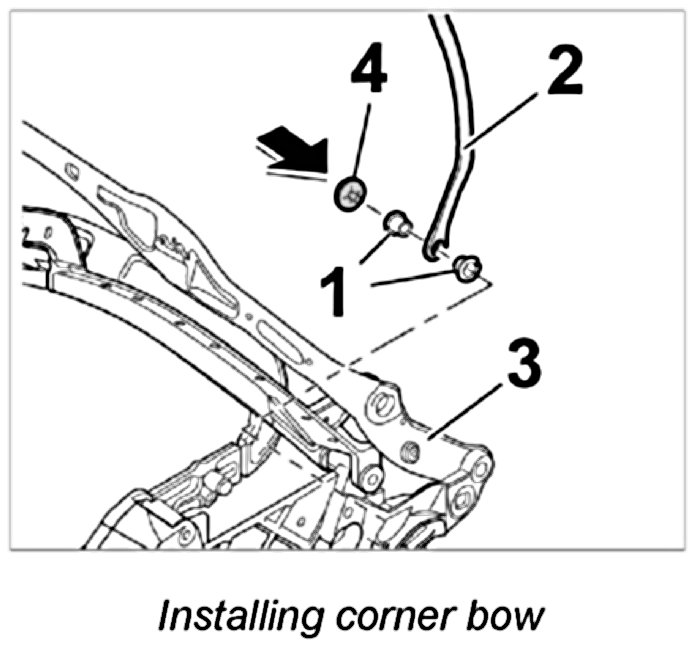 4
2
1
3

Installing corner bow