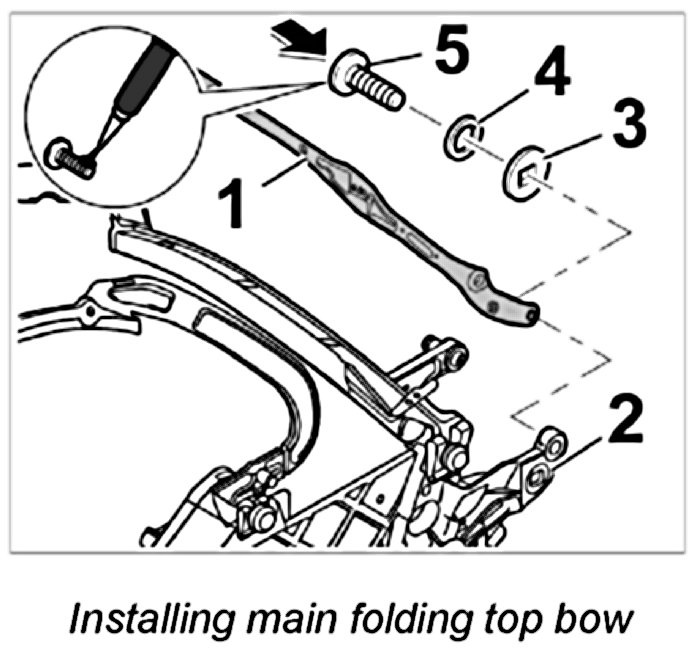 5
4
3
1
2

Installing main folding top bow