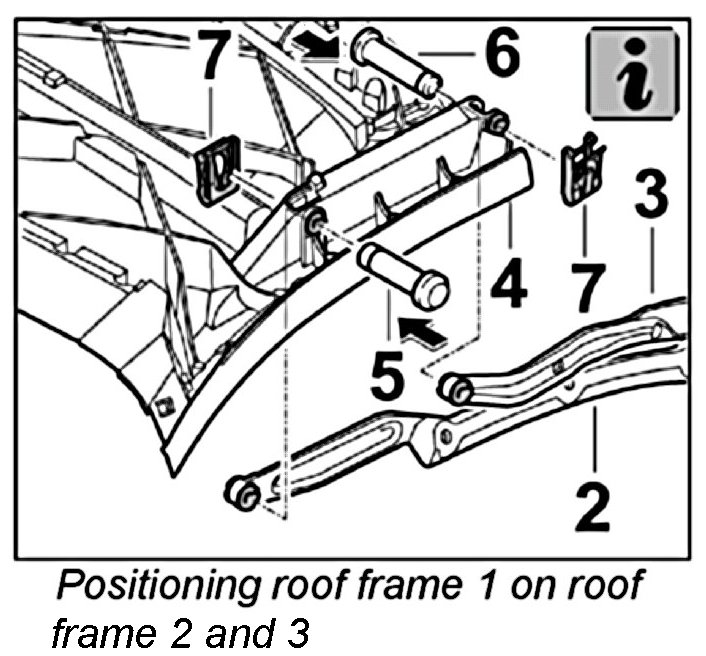 7
6
i
3
4
7
5
2

Positioning roof frame 1 on roof frame 2 and 3