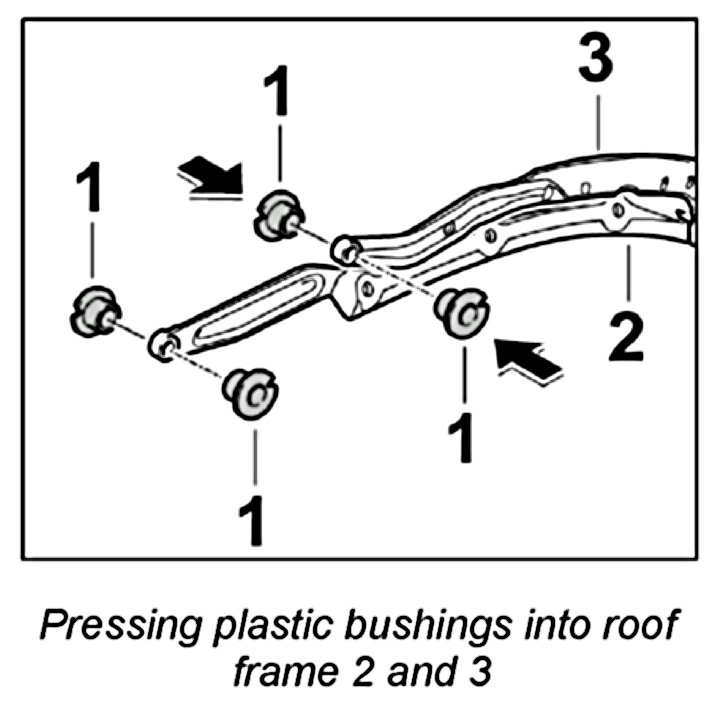 3
1
1
2
1
1

Pressing plastic bushings into roof frame 2 and 3