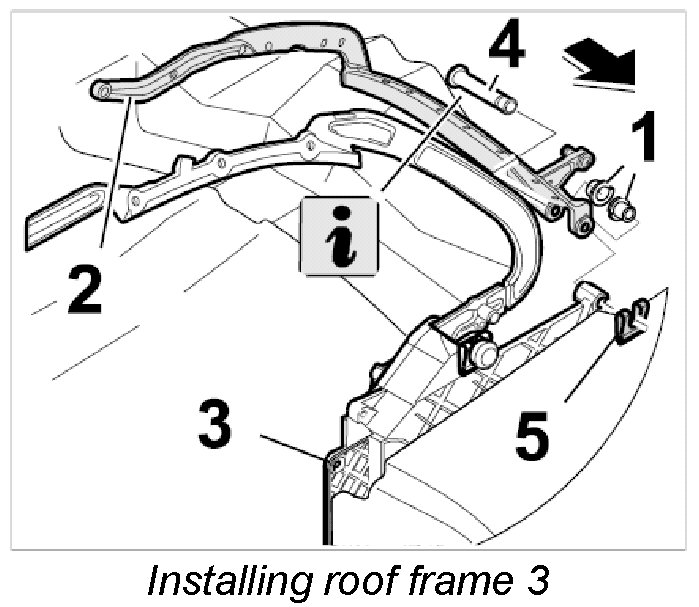 4
1
2
i
3
5
Installing roof frame 3