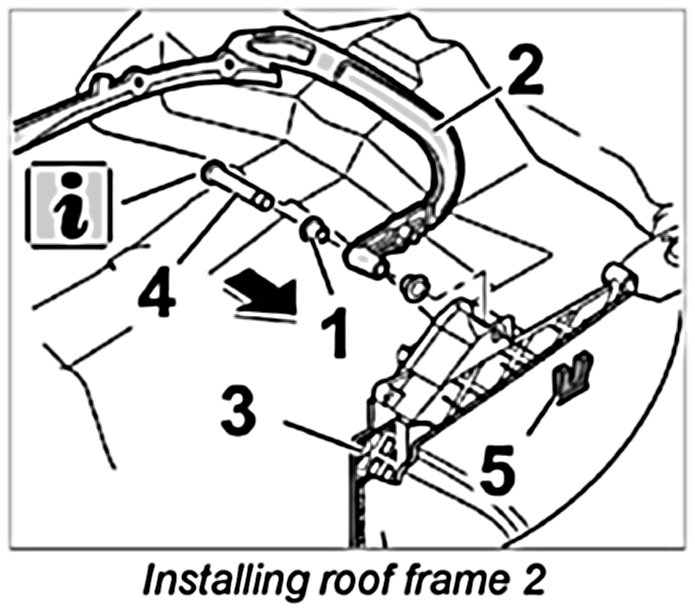 2
i
4
1
3
5
Installing roof frame 2