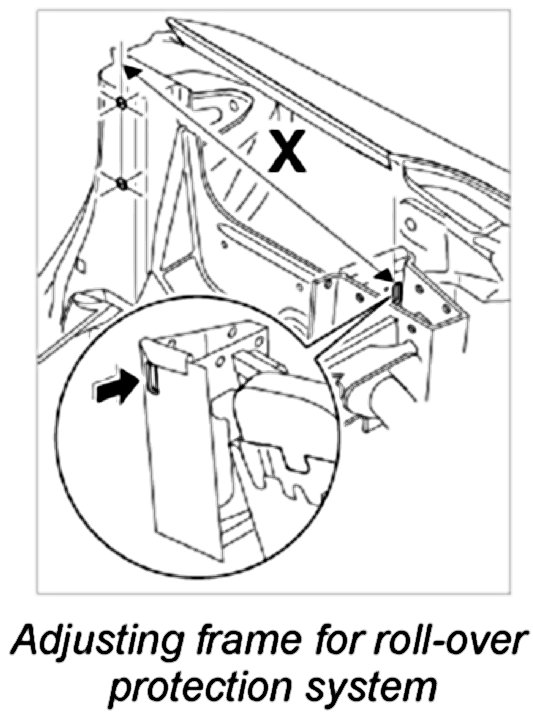 X

Adjusting frame for roll-over protection system