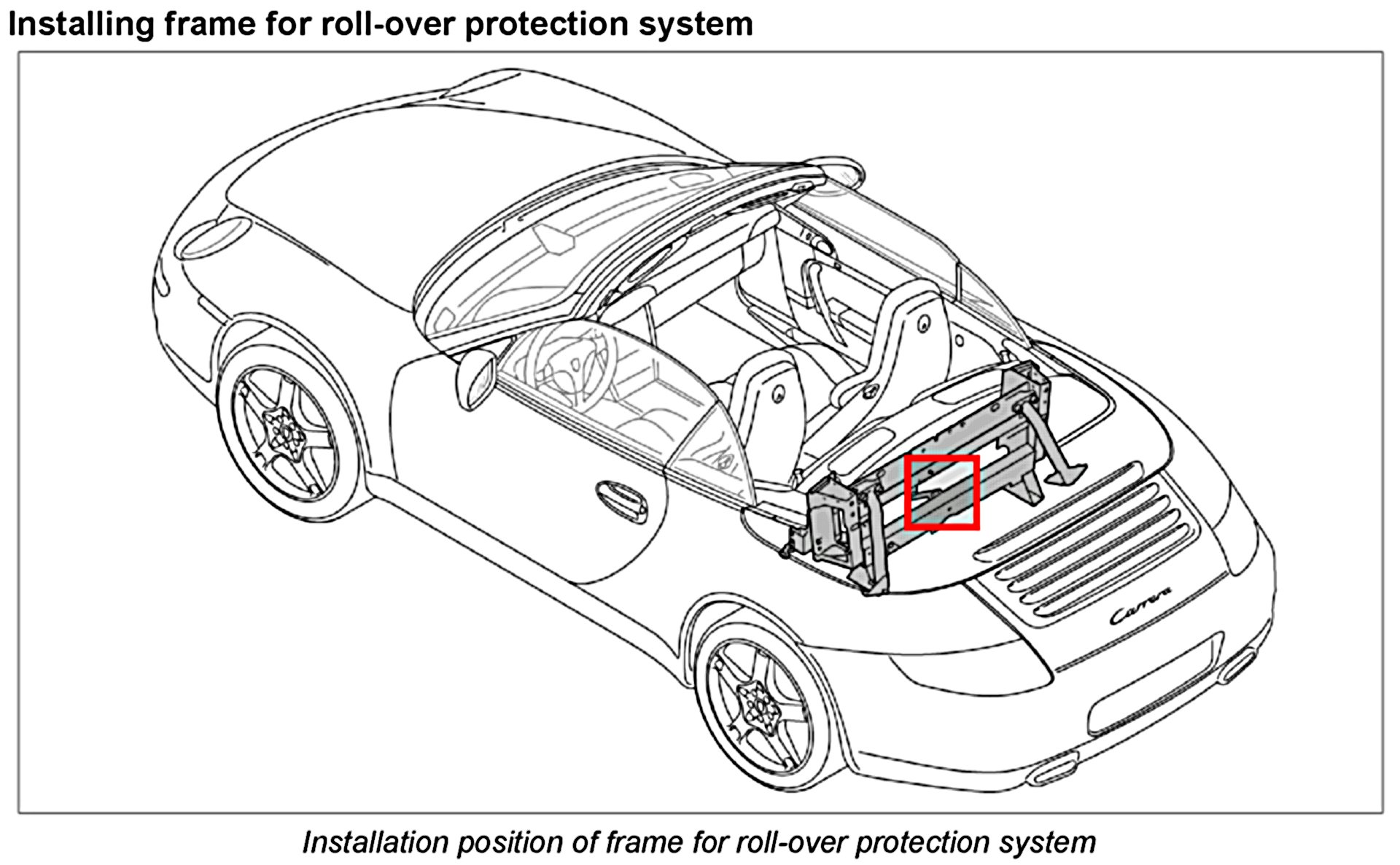 Installing frame for roll-over protection system

Carrera

Installation position of frame for roll-over protection system