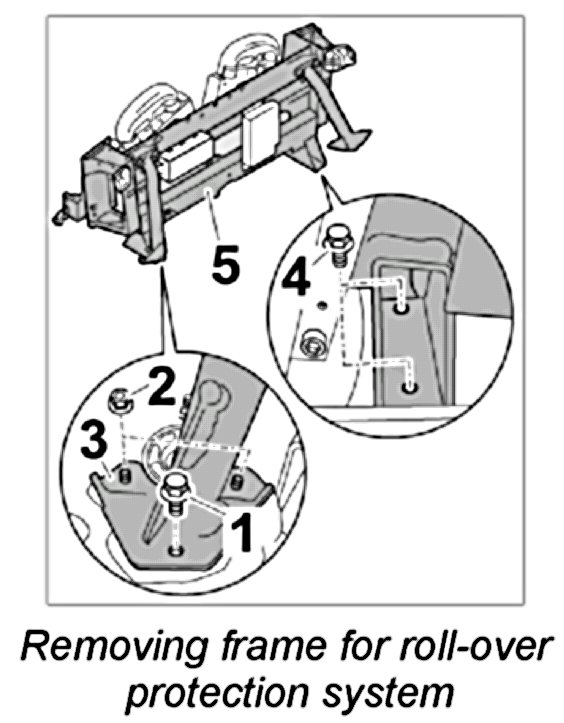 5
4
2
3
1

Removing frame for roll-over protection system