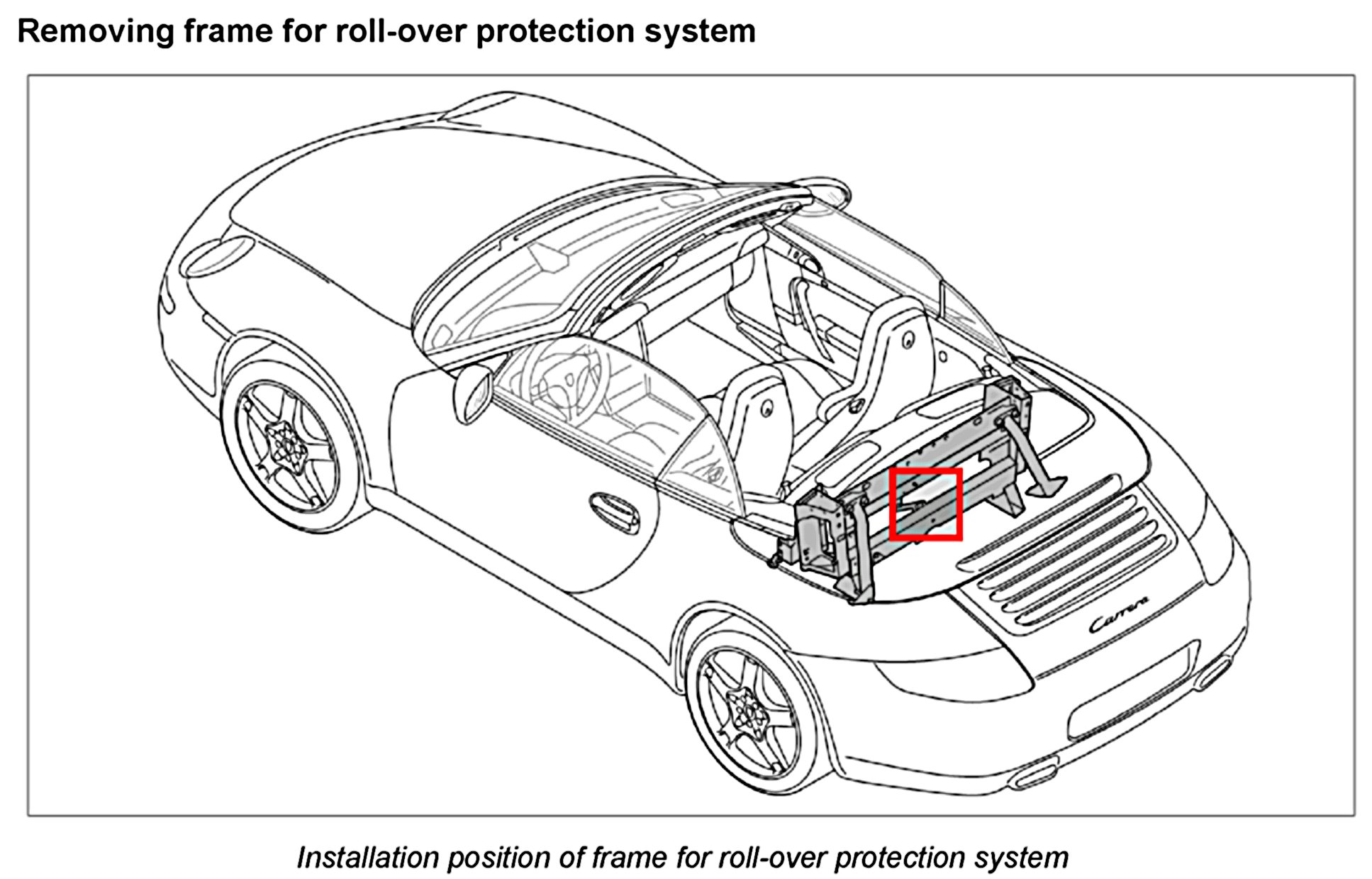 Removing frame for roll-over protection system

Carrera

Installation position of frame for roll-over protection system